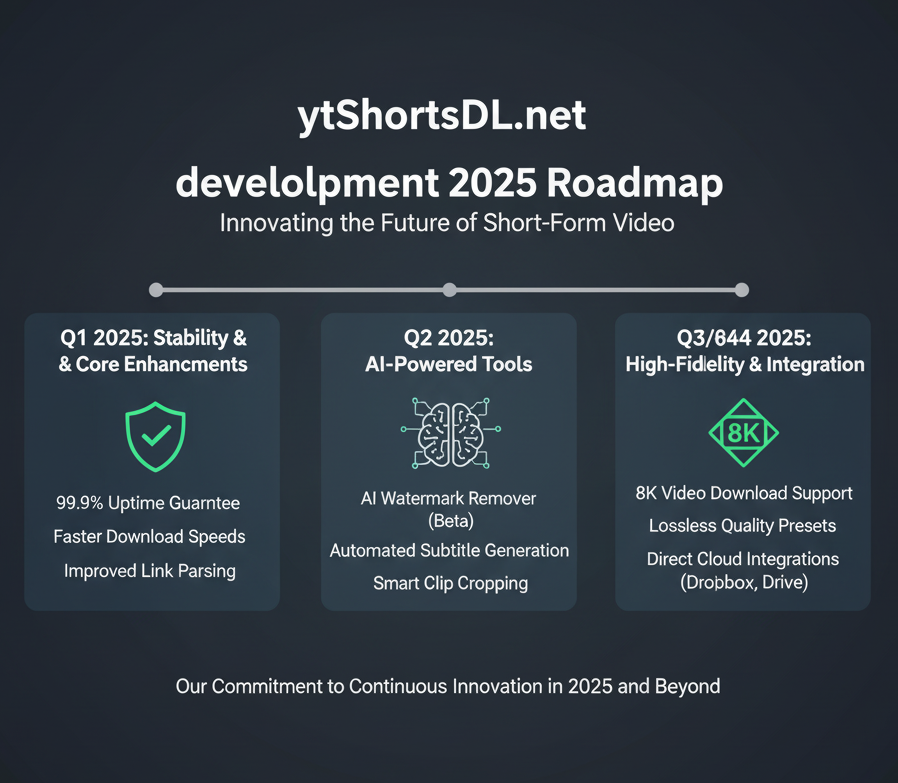 ytShortsDL.net

develolpment 2025 Roadmap

Innovating the Future of Short-Form Video

Q1 2025: Stability & & Core Enhancments

99.9% Uptime Guarntee

Faster Download Speeds

Improved Link Parsing

Q2 2025: AI-Powered Tools

AI Watermark Remover (Beta)

Automated Subtitle Generation

Smart Clip Cropping

Q3/644 2025: High-Fidelity & Integration

8K

8K Video Download Support

Lossless Quality Presets

Direct Cloud Integrations (Dropbox, Drive)

Our Commitment to Continuous Innovation in 2025 and Beyond